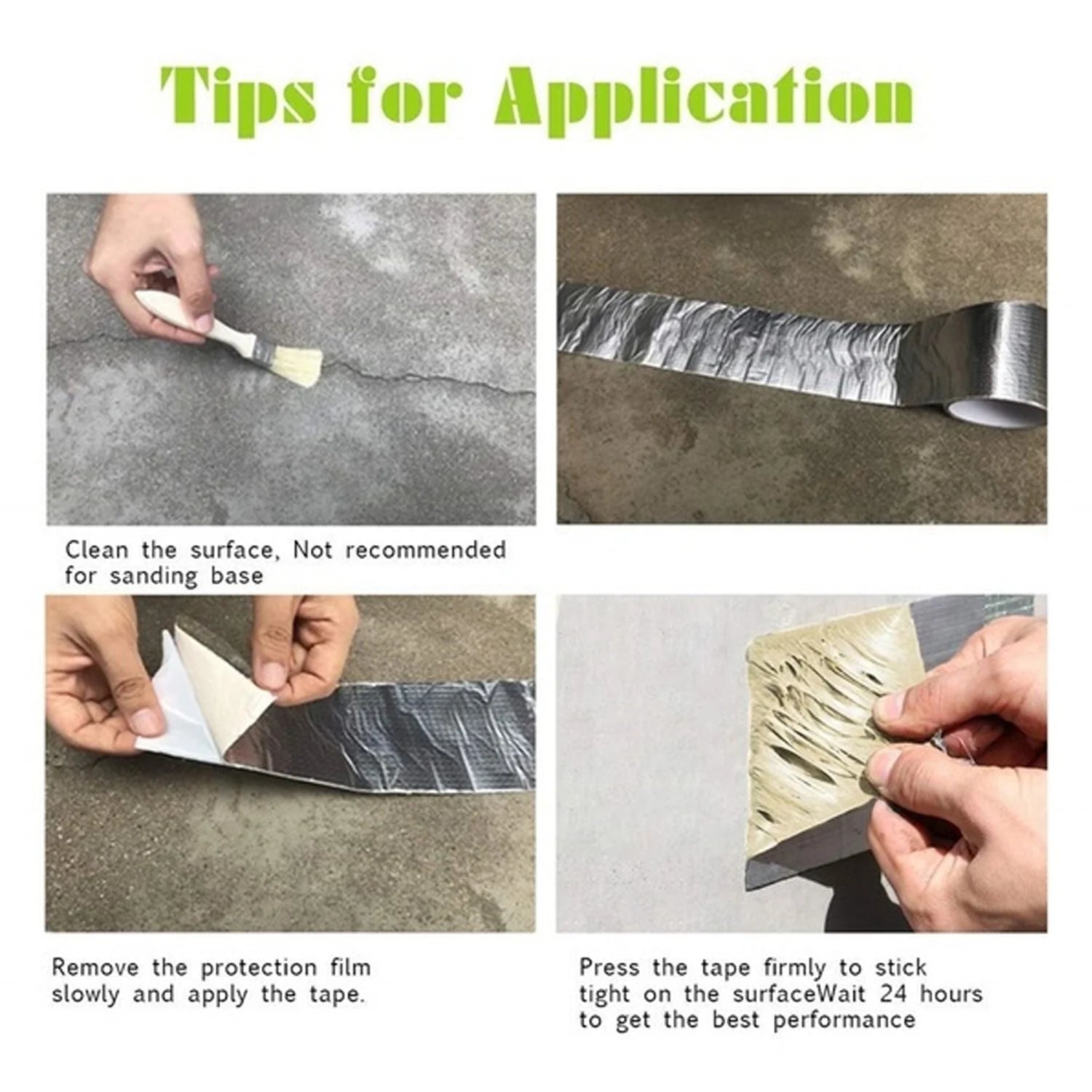 Tips for Application

Clean the surface, Not recommended for sanding base

Remove the protection film slowly and apply the tape.

Press the tape firmly to stick tight on the surfaceWait 24 hours to get the best performance