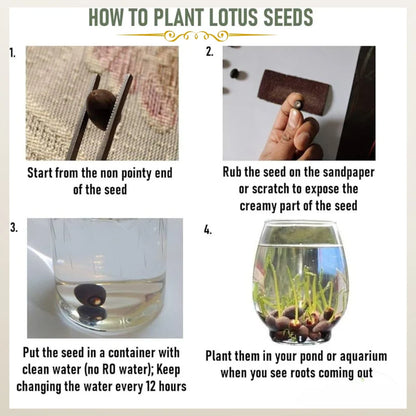 HOW TO PLANT LOTUS SEEDS

1.

Start from the non pointy end of the seed

2.

Rub the seed on the sandpaper or scratch to expose the creamy part of the seed

3.

Put the seed in a container with clean water (no RO water); Keep changing the water every 12 hours

4.

Plant them in your pond or aquarium when you see roots coming out