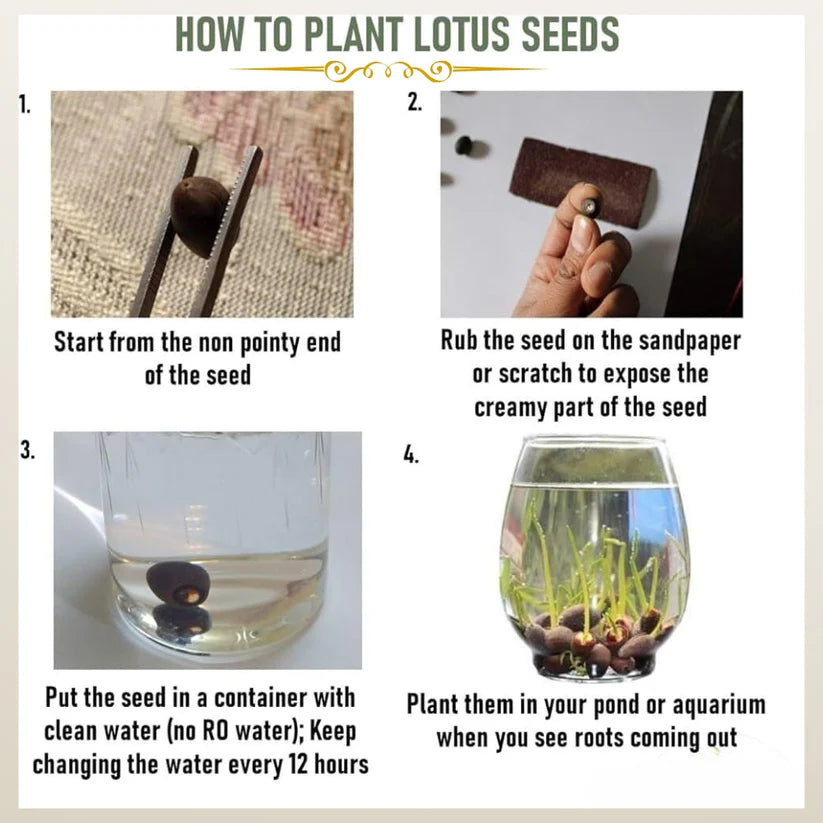 HOW TO PLANT LOTUS SEEDS

1.

Start from the non pointy end of the seed

2.

Rub the seed on the sandpaper or scratch to expose the creamy part of the seed

3.

Put the seed in a container with clean water (no RO water); Keep changing the water every 12 hours

4.

Plant them in your pond or aquarium when you see roots coming out