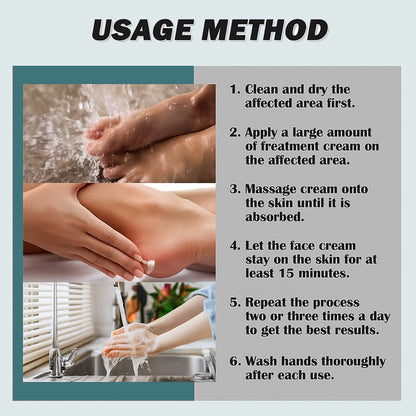 USAGE METHOD

1. Clean and dry the affected area first.

2. Apply a large amount of freatment cream on the affected area.

3. Massage cream onto the skin until it is absorbed.

4. Let the face cream stay on the skin for at least 15 minutes.

5. Repeat the process two or three times a day to get the best results.

6. Wash hands thoroughly after each use.